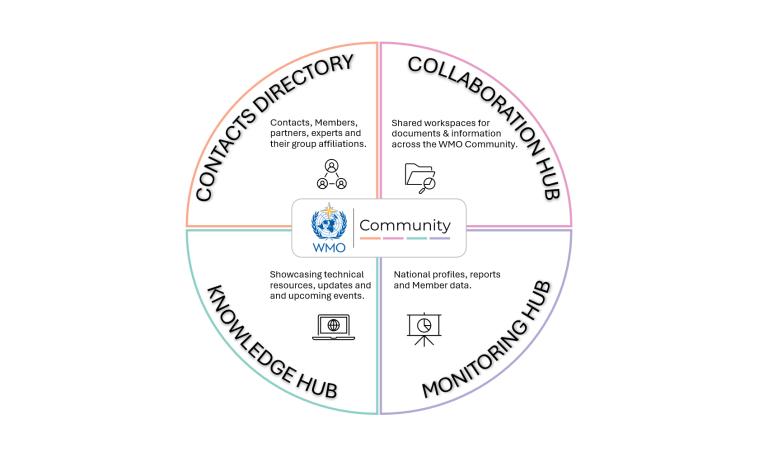 CONTACTS DIRECTORY

Contacts, Members, partners, experts and their group affiliations.

COLLABORATION HUB

Shared workspaces for documents & information across the WMO Community.

WMO

Community

KNOWLEDGE HUB

Showcasing technical resources, updates and and upcoming events.

MONITORING HUB

National profiles, reports and Member data.